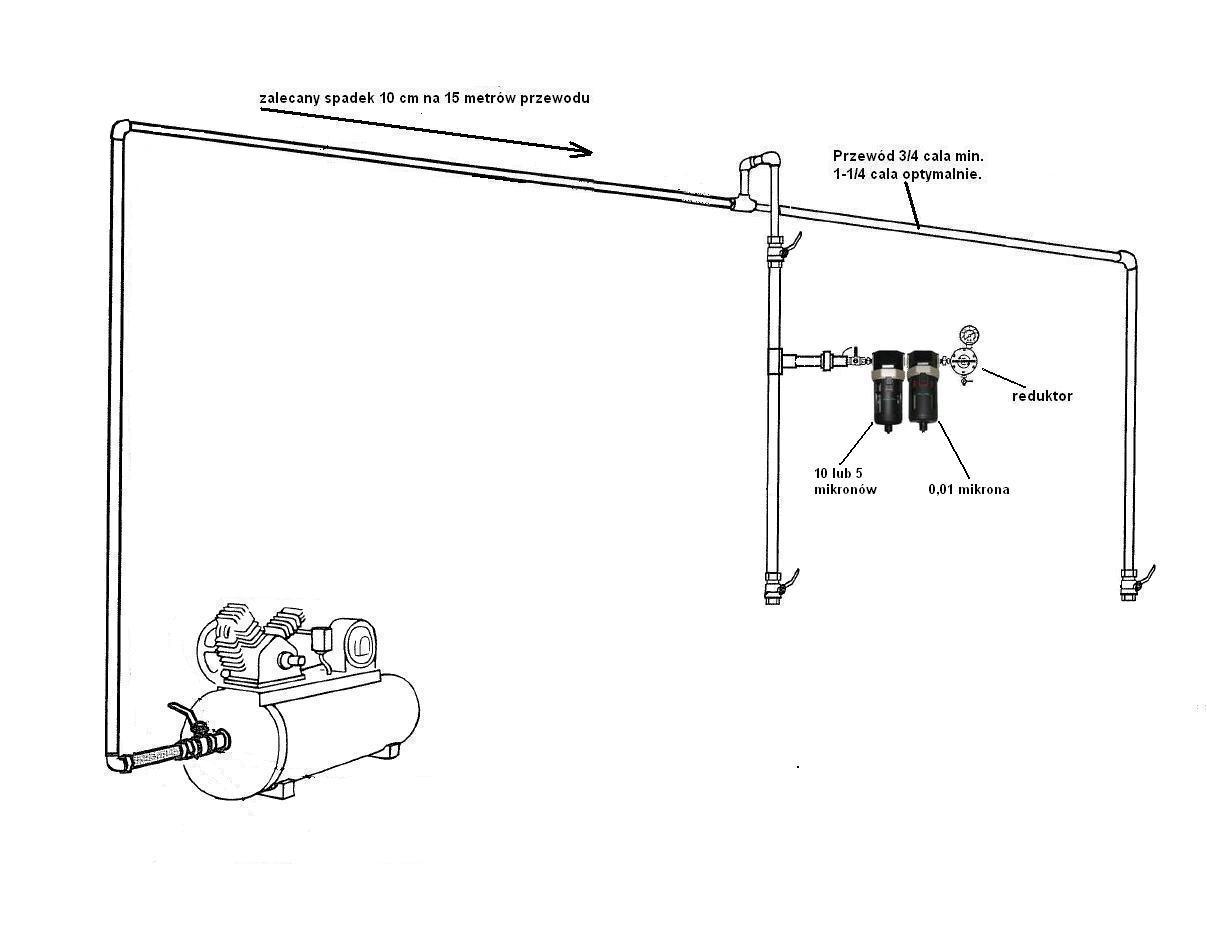 zalecany spadek 10 cm na 15 metrów przewodu

Przewód 3/4 cala min.
1-1/4 cala optymalnie.

reduktor

10 lub 5
mikronów

0,01 mikrona